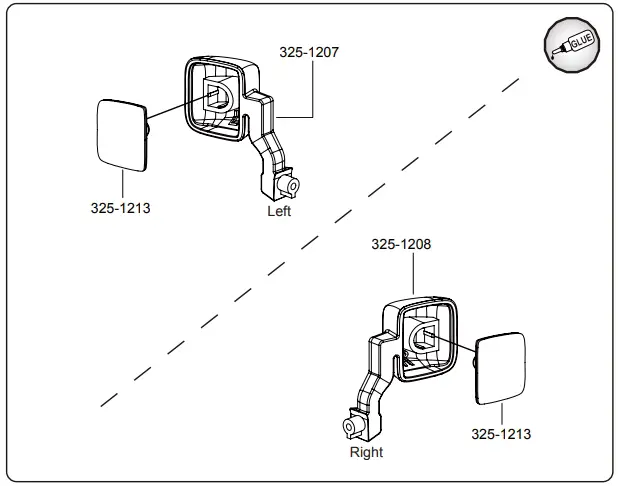 GLUE

325-1207

325-1213

Left

325-1208

325-1213

Right