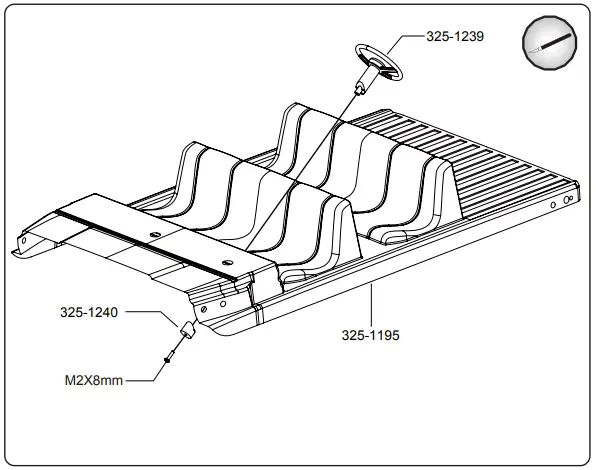 325-1239

325-1240

325-1195

M2X8mm