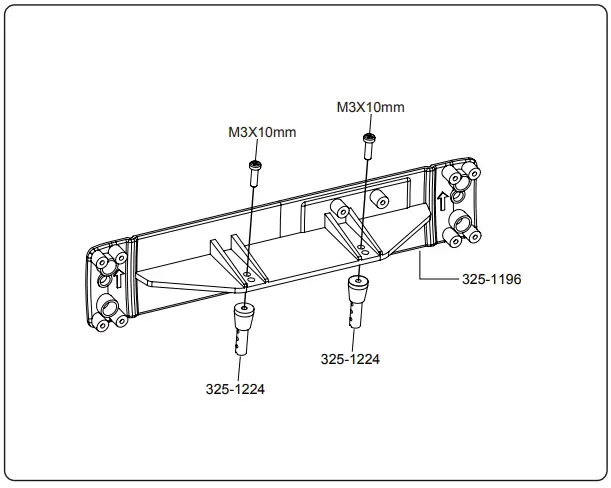 M3X10mm

M3X10mm

325-1196

325-1224

325-1224