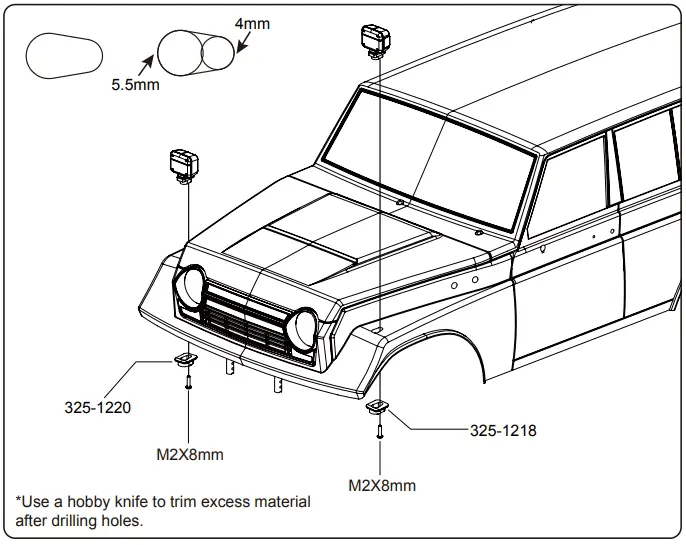 4mm

5.5mm

325-1220

M2X8mm

325-1218

M2X8mm

*Use a hobby knife to trim excess material after drilling holes.