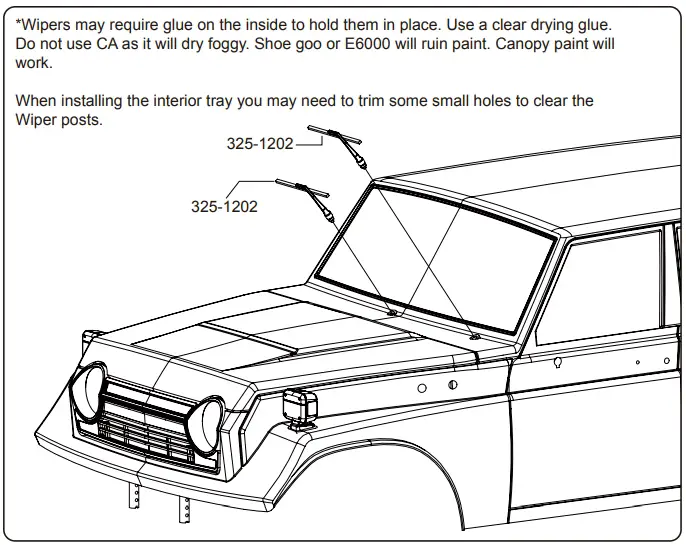 *Wipers may require glue on the inside to hold them in place. Use a clear drying glue. Do not use CA as it will dry foggy. Shoe goo or E6000 will ruin paint. Canopy paint will work.

When installing the interior tray you may need to trim some small holes to clear the Wiper posts.

325-1202

325-1202