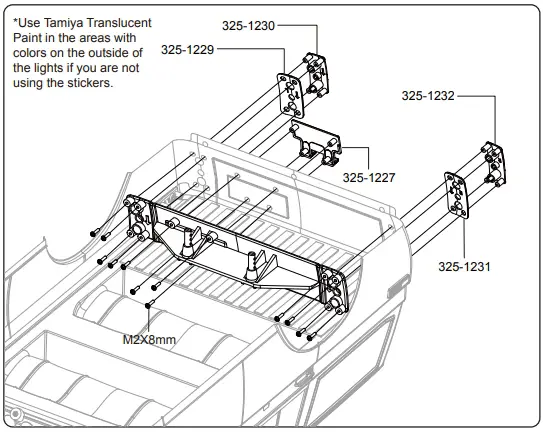 *Use Tamiya Translucent Paint in the areas with colors on the outside of the lights if you are not using the stickers.

325-1230

325-1229

325-1232

325-1227

325-1231

M2X8mm