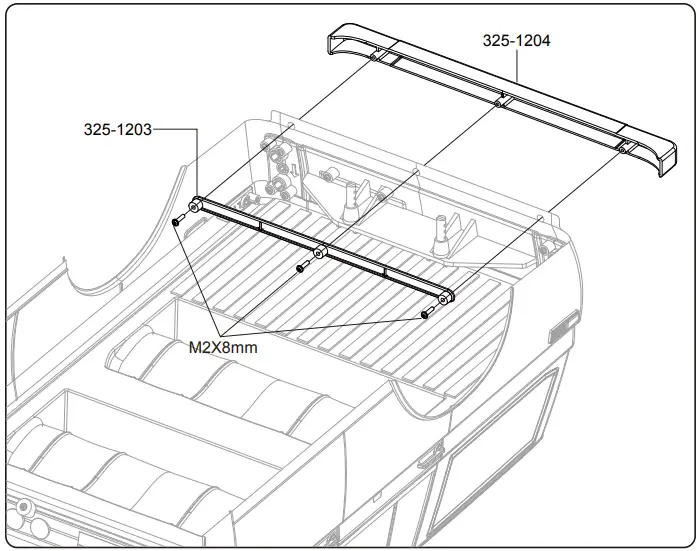 325-1204

325-1203

M2X8mm