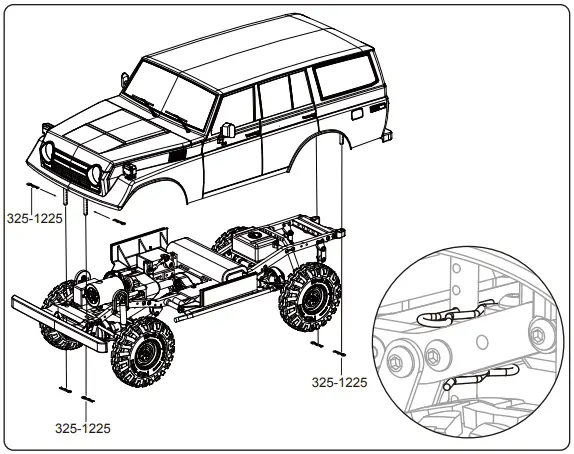 325-1225

325-1225

325-1225