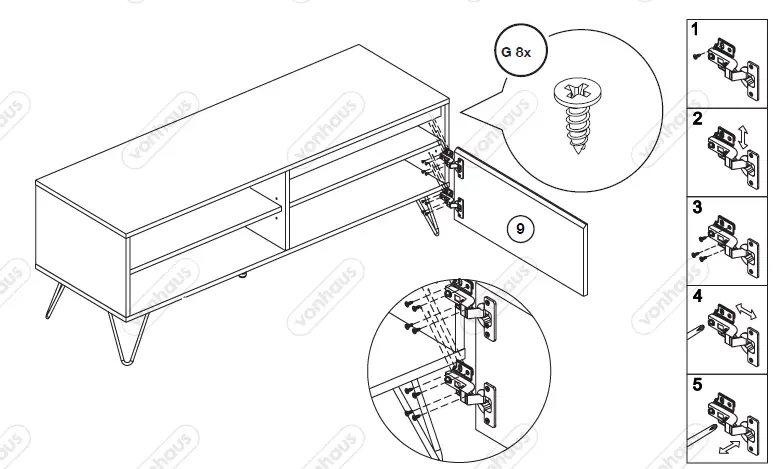 G 8x

9

1

2

3

4

5

vonhaus