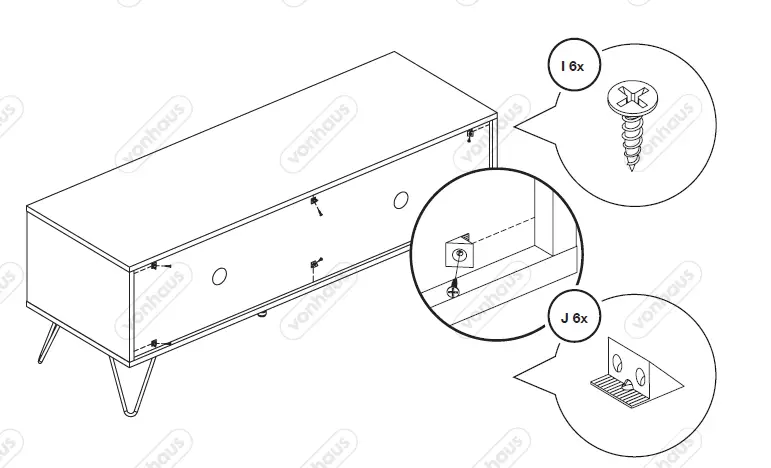 I 6x

J 6x

vonhaus