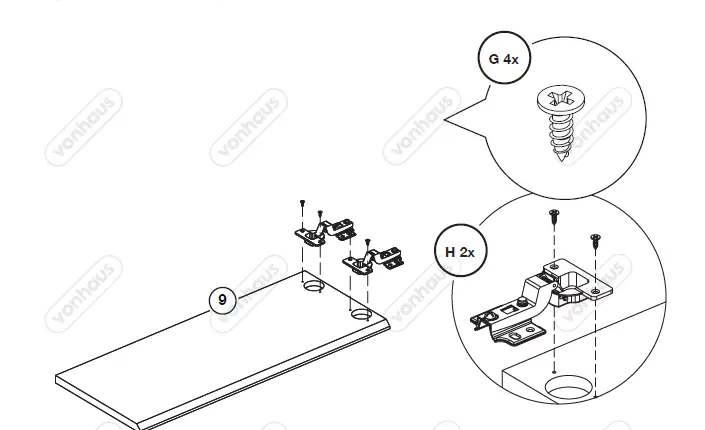 G 4x

H 2x

9

vonhaus vonhaus vonhaus vonhaus
vonhaus vonhaus vonhaus vonhaus