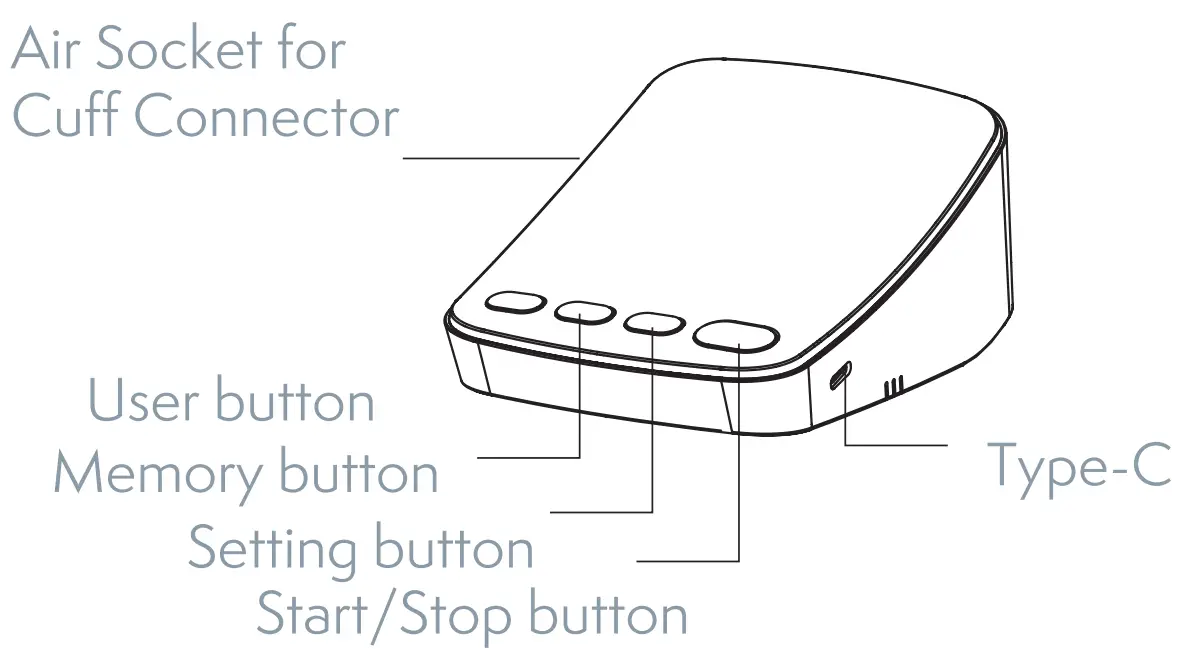 Air Socket for Cuff Connector

User button
Memory button
Setting button
Start/Stop button

Type-C