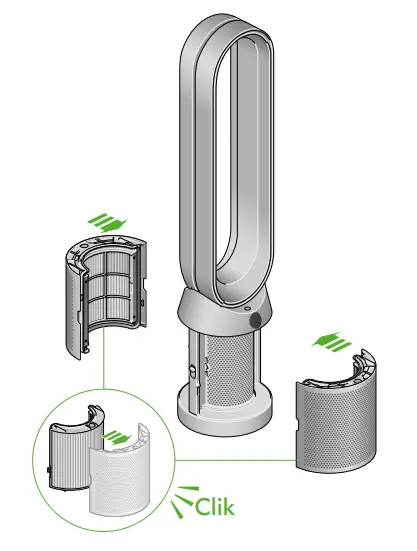 Clik