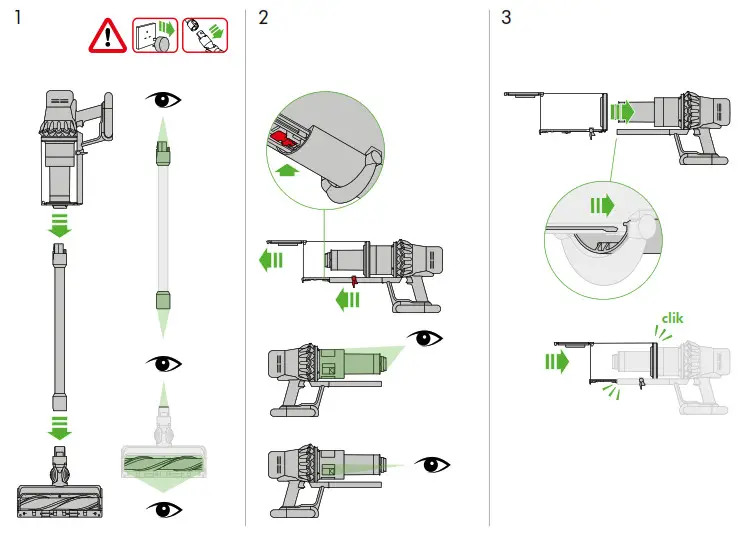 1

2

3

clik