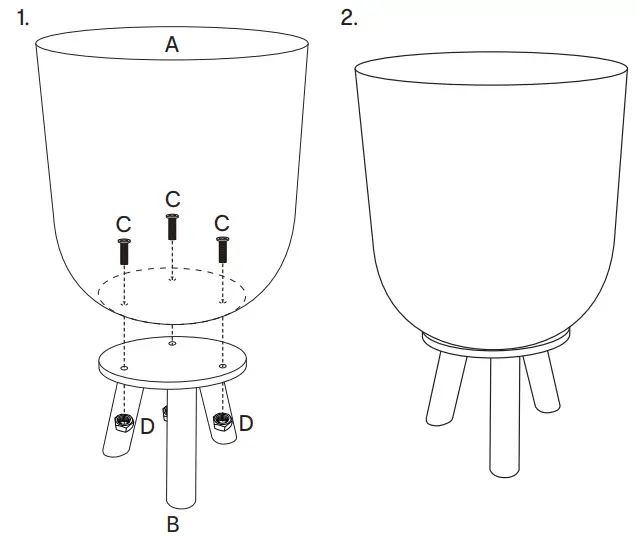 1.

A

C

C

C

D

D

B

2.