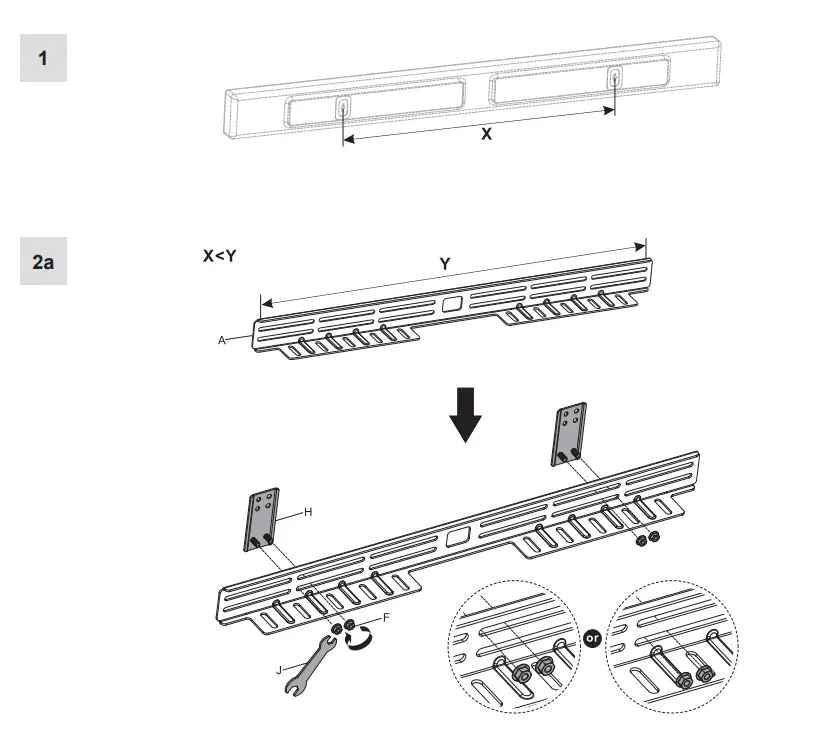 1

X

2a

X<Y

Y

A

H

F

J

or