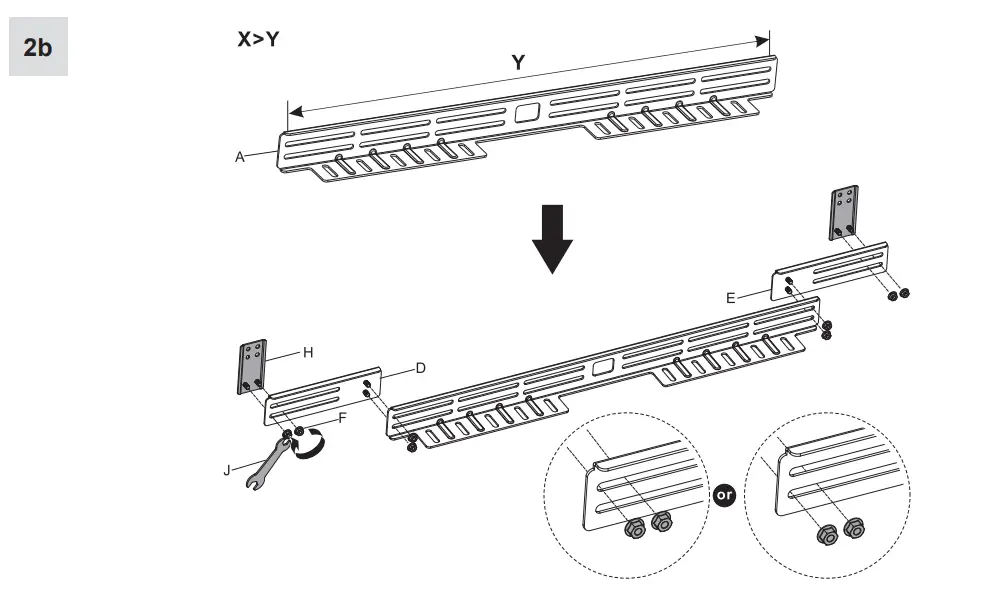 2b

X>Y

Y

A

E

H

D

F

J

or