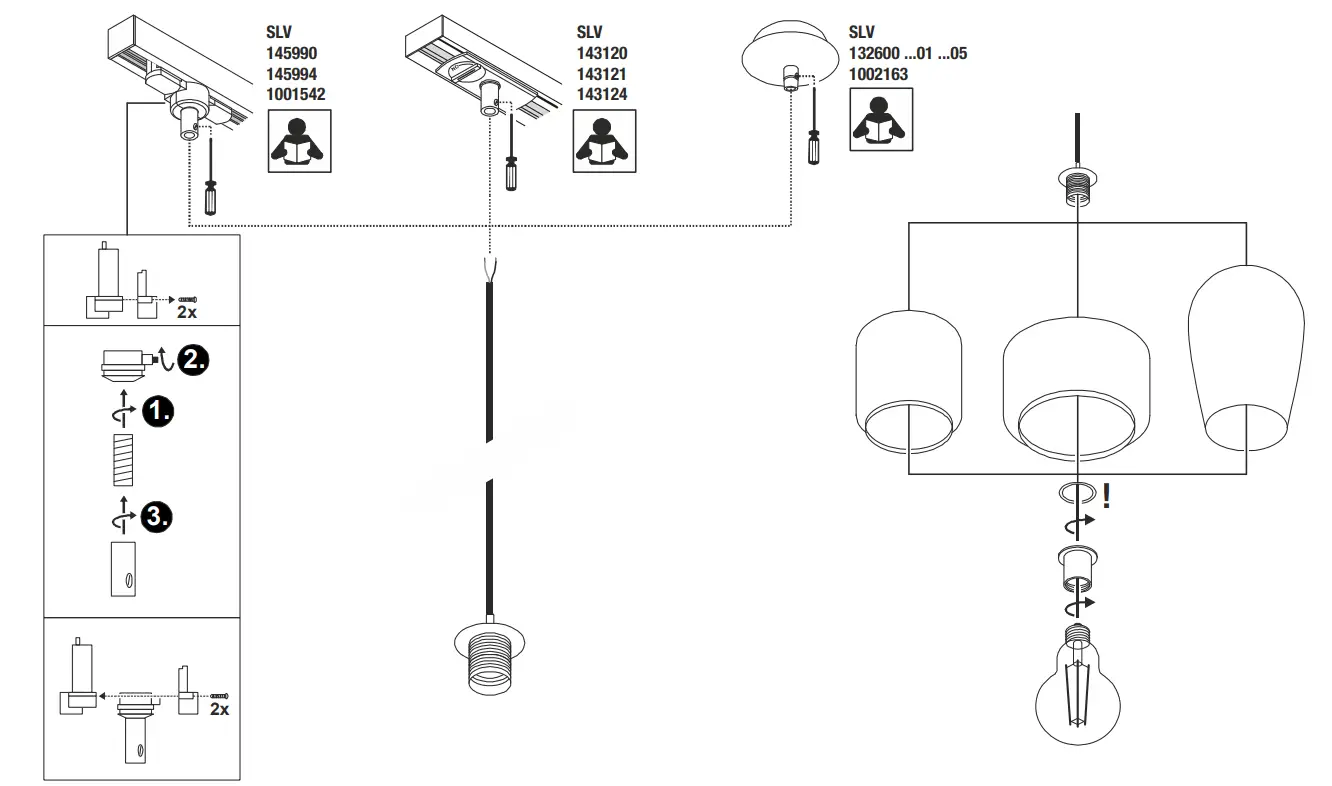 SLV
145990
145994
1001542

SLV
143120
143121
143124

SLV
132600 ...01 ...05
1002163

2x

2.

1.

3.

2x

!