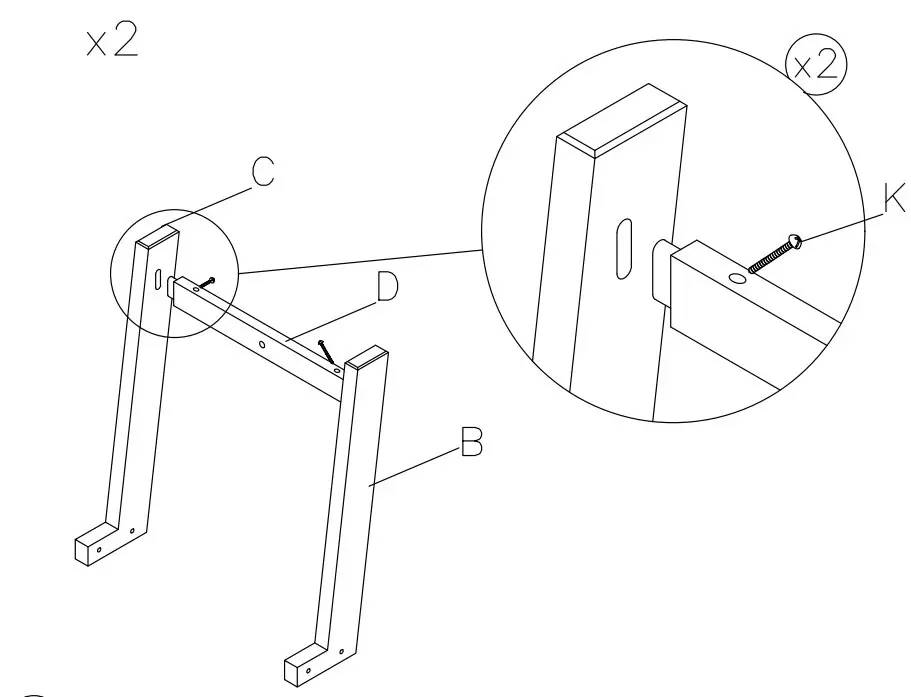 x2

x2

C

K

D

B