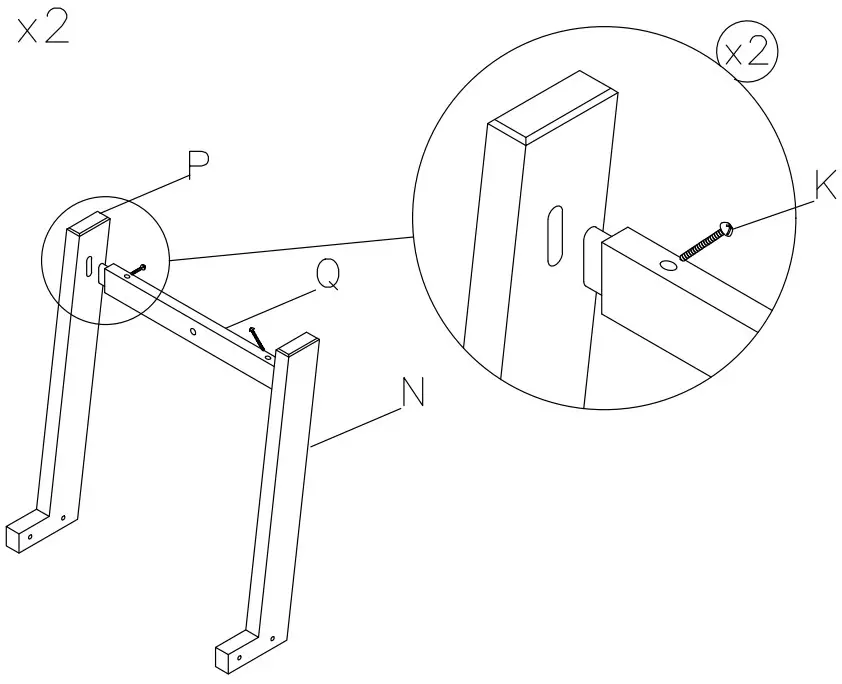 x2

x2

P

K

Q

N