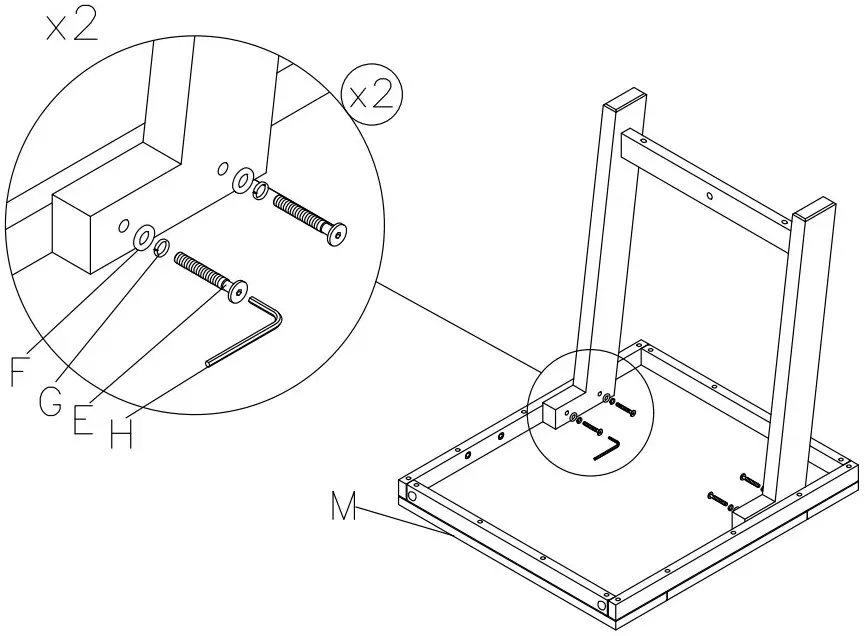 x2

x2

F

G

E

H

M