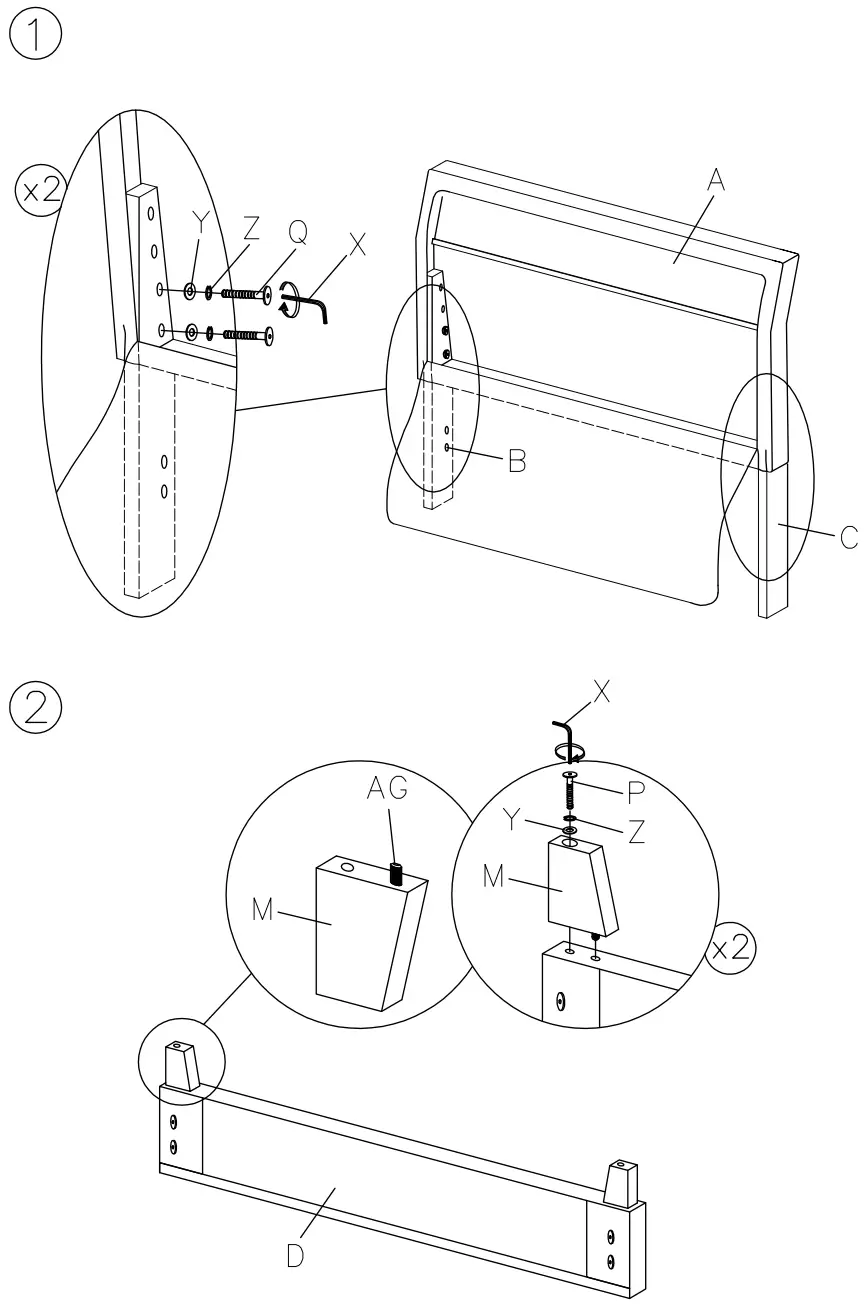 ①

x2

Y Z Q X

A

B

C

②

X

AG

P

Y Z

M

M

x2

D