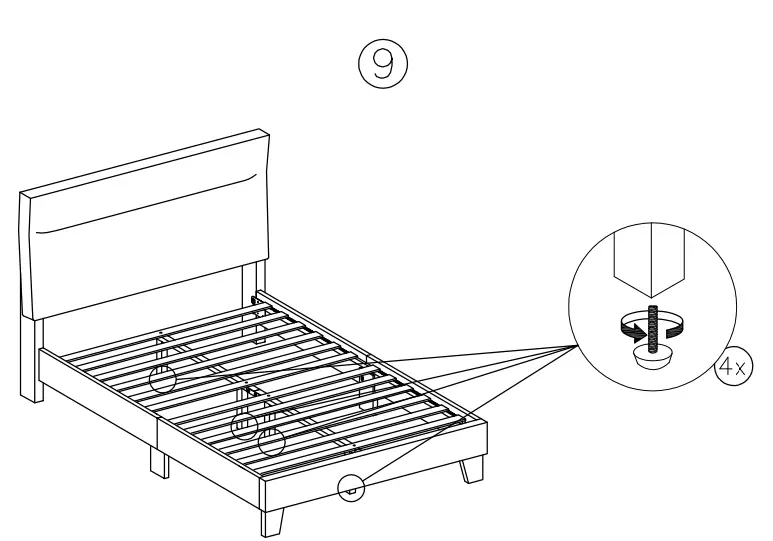 9

4x