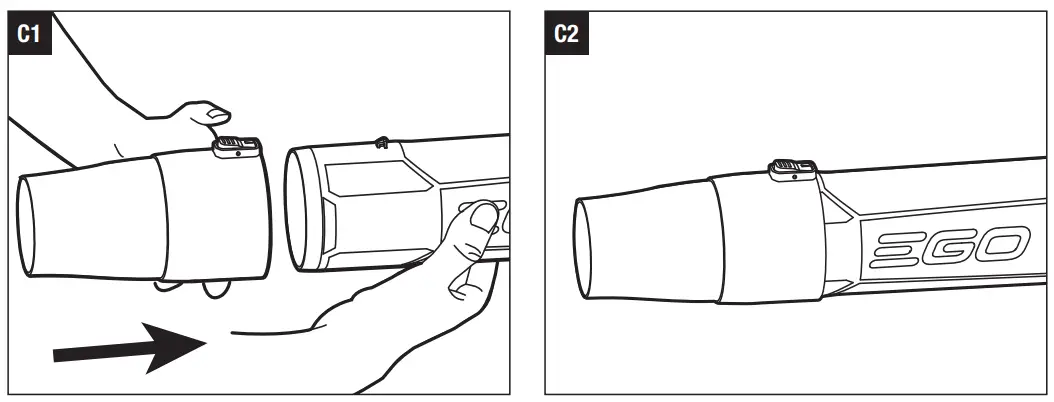 C1

C2

EGO