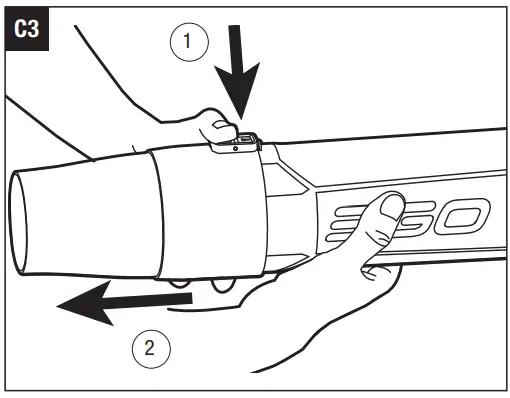 C3

1

EGO

2