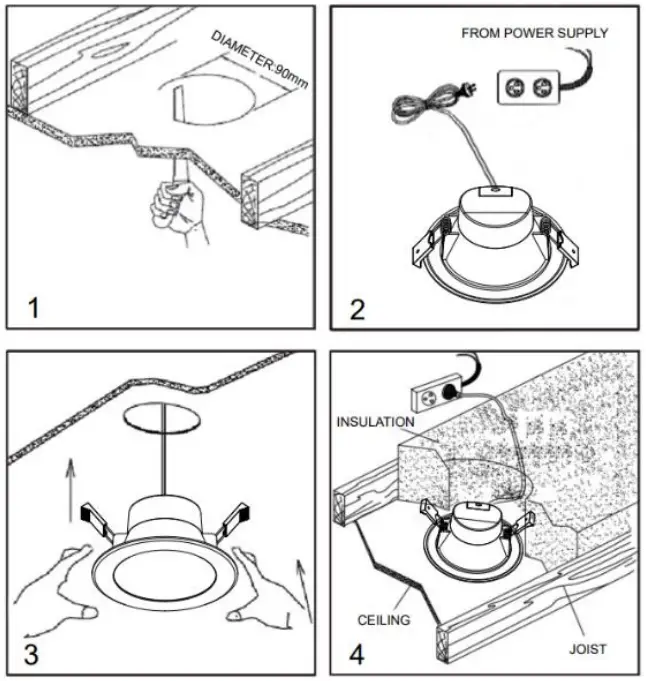 DIAMETER:90mm

1

FROM POWER SUPPLY

2

3

INSULATION

CEILING

JOIST

4