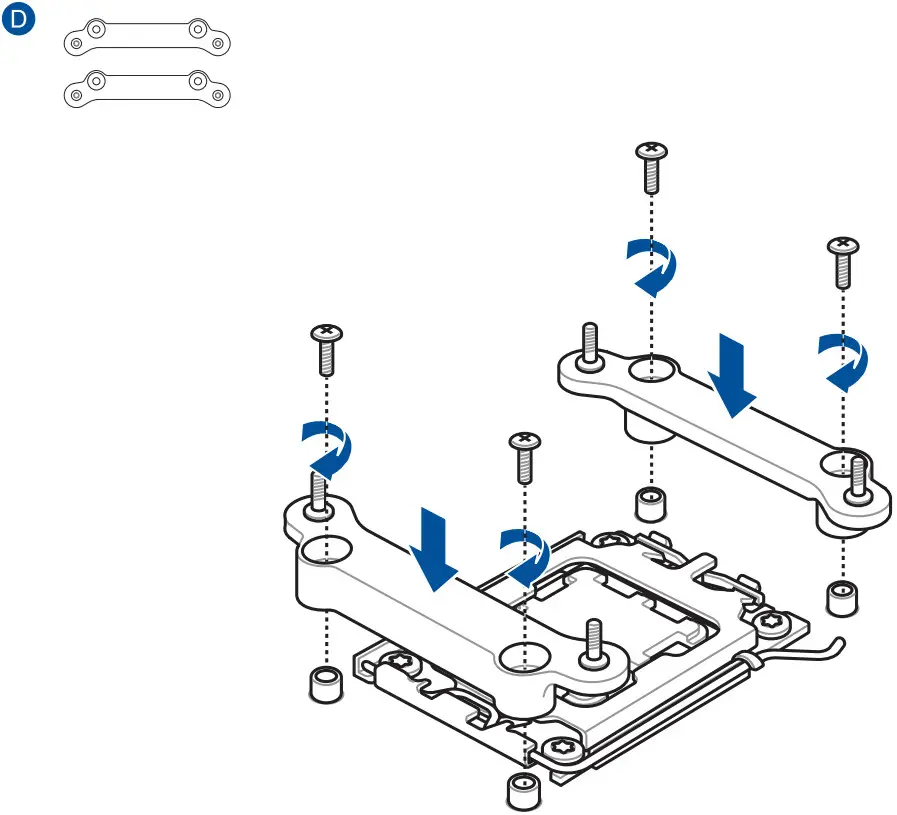 D