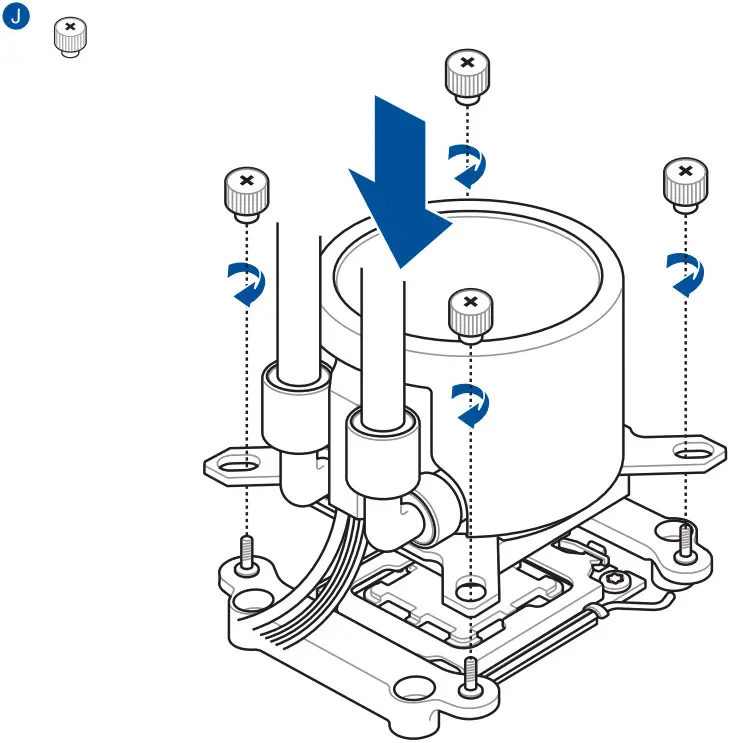 J