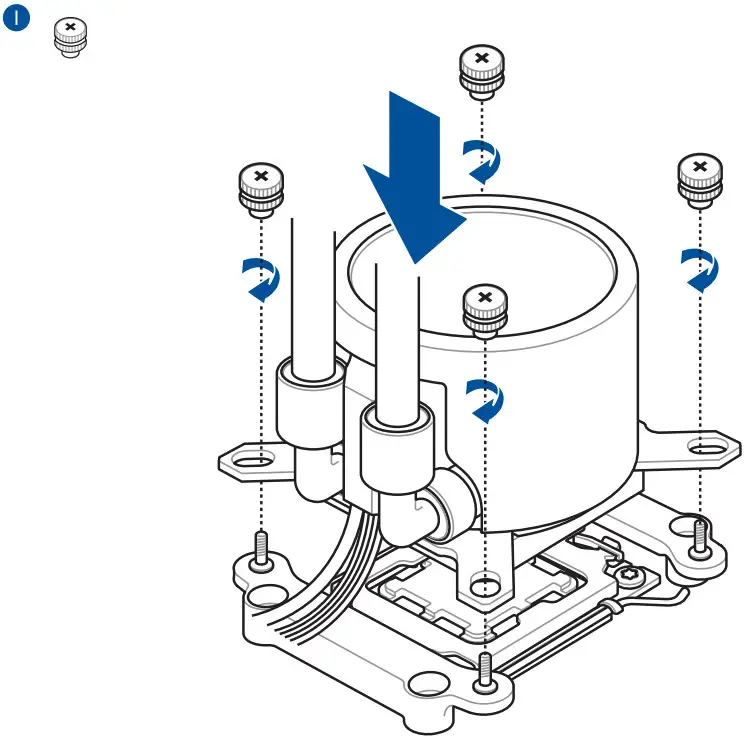 I