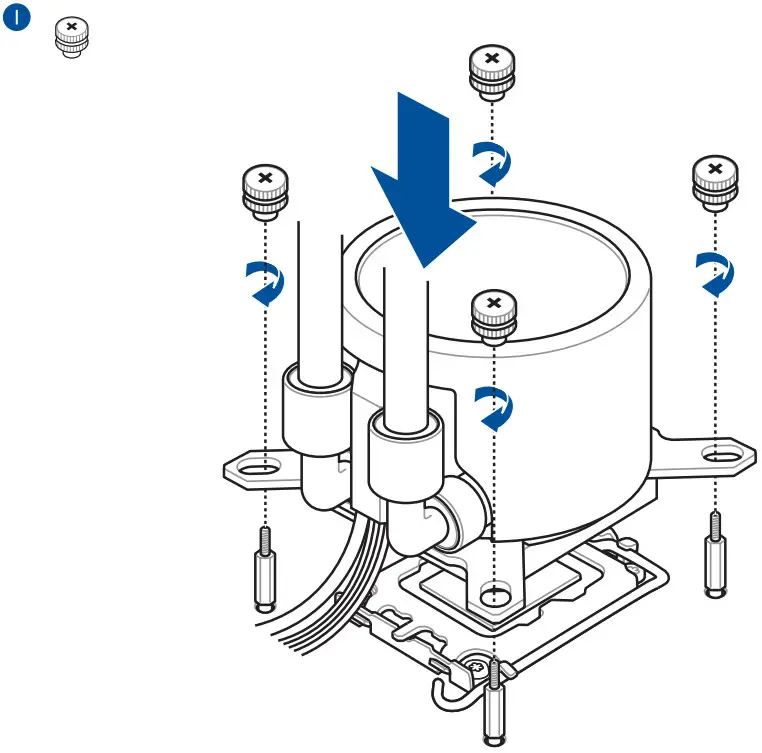 I