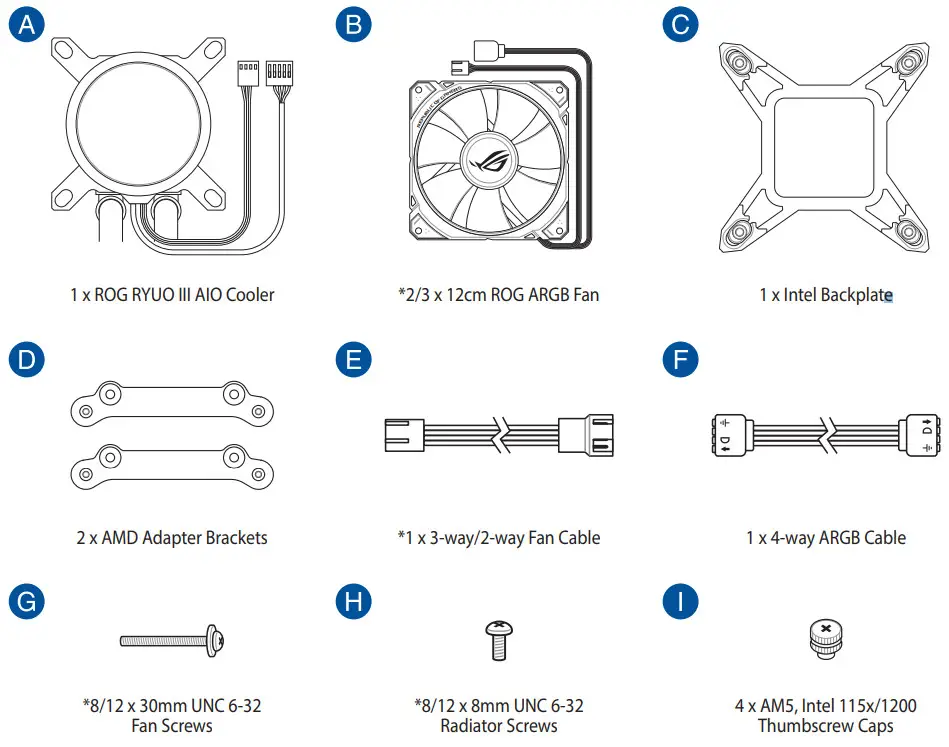 A

1 x ROG RYUO III AIO Cooler

B

*2/3 x 12cm ROG ARGB Fan

C

1 x Intel Backplate

D

2 x AMD Adapter Brackets

E

*1 x 3-way/2-way Fan Cable

F

D
D

1 x 4-way ARGB Cable

G

*8/12 x 30mm UNC 6-32 Fan Screws

H

*8/12 x 8mm UNC 6-32 Radiator Screws

I

4 x AM5, Intel 115x/1200 Thumbscrew Caps