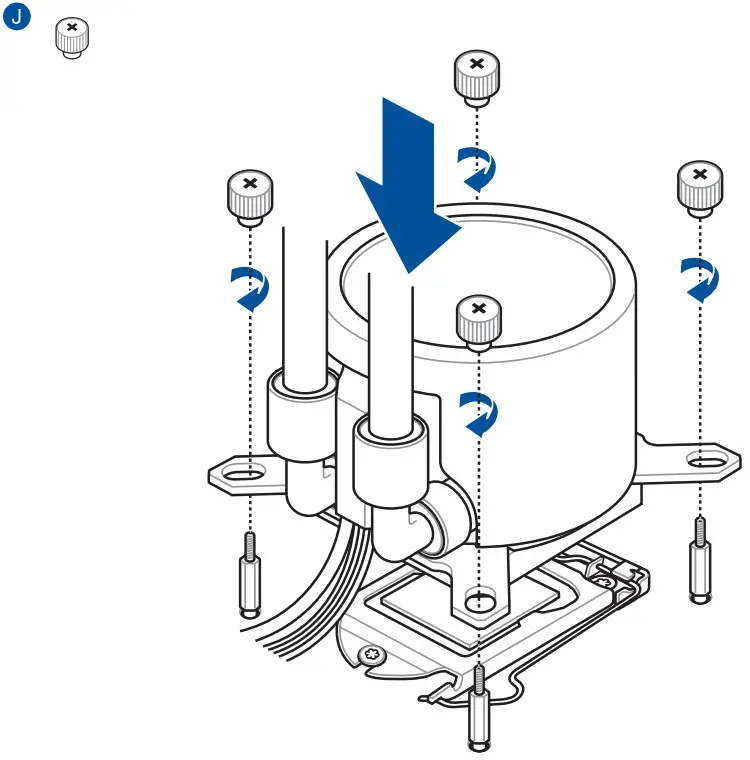 J