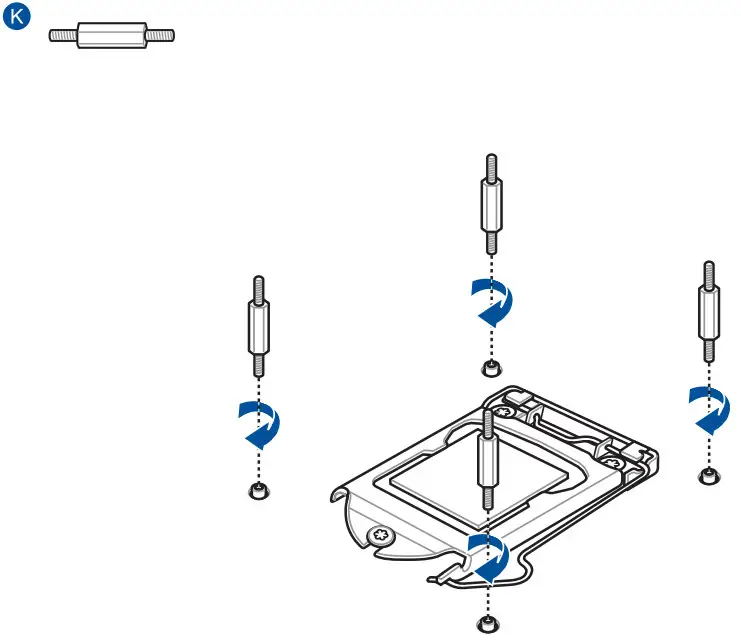 K