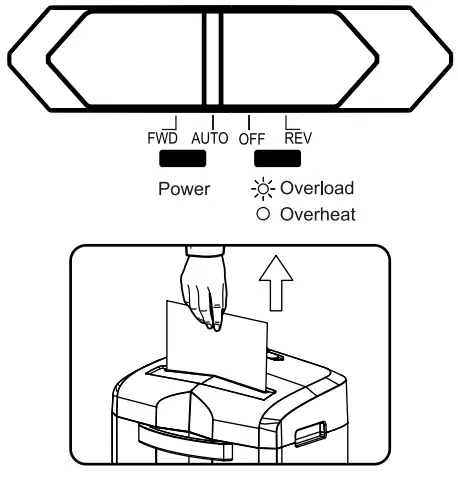 FWD AUTO OFF REV

Power

Overload

Overheat