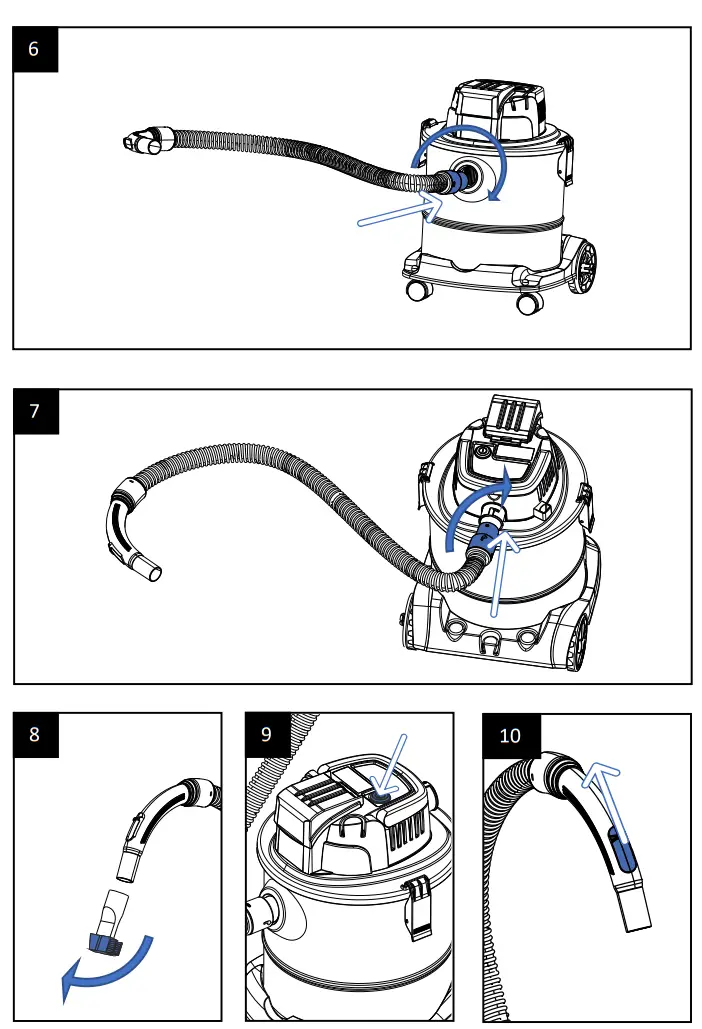 6

7

8

9

10