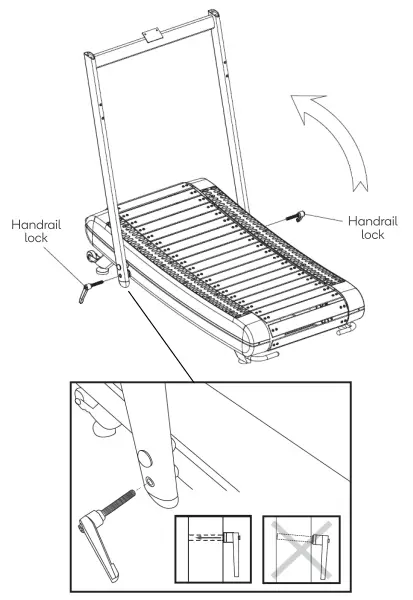 Handrail lock

Handrail lock