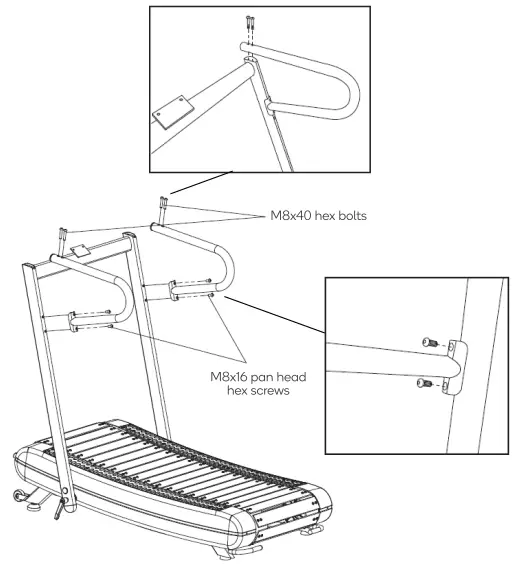 M8x40 hex bolts

M8x16 pan head hex screws