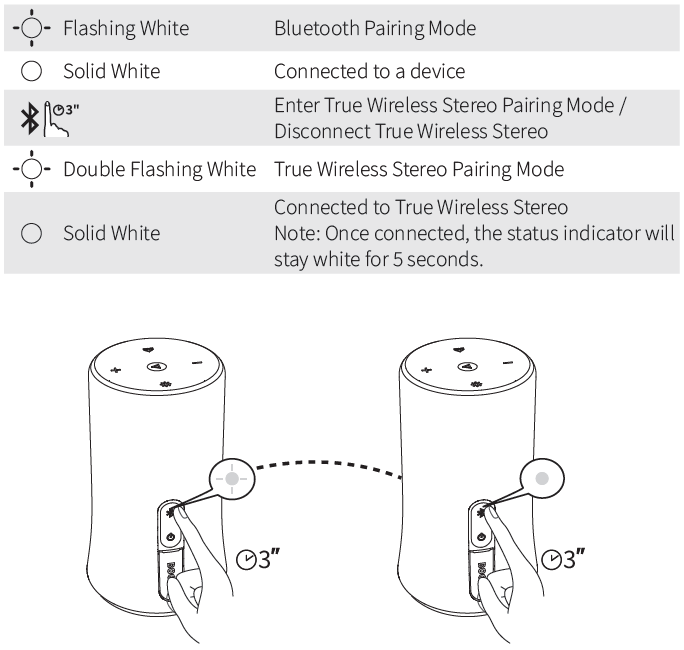 | | |
|---|---|
| Flashing White | Bluetooth Pairing Mode |
| Solid White | Connected to a device |
| 3" | Enter True Wireless Stereo Pairing Mode / Disconnect True Wireless Stereo |
| Double Flashing White | True Wireless Stereo Pairing Mode |
| Solid White | Connected to True Wireless Stereo Note: Once connected, the status indicator will stay white for 5 seconds. |

3"

3"