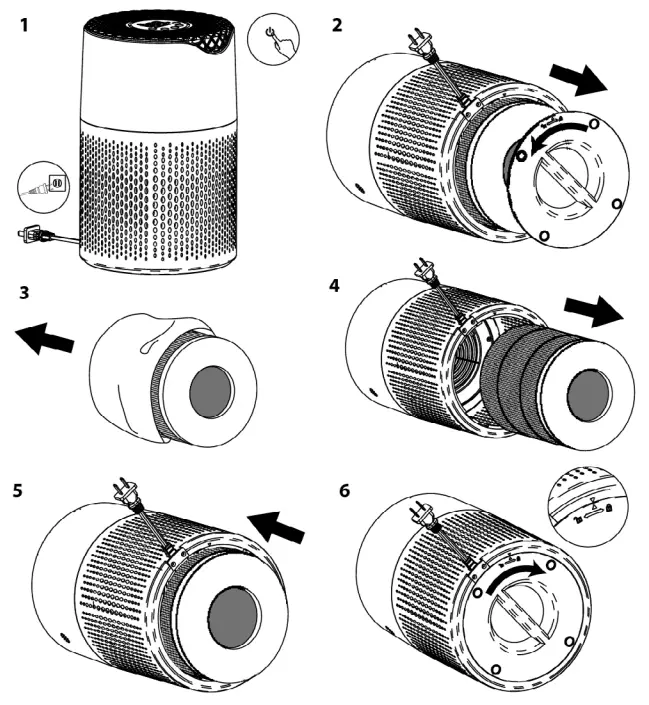 1

2

3

4

5

6