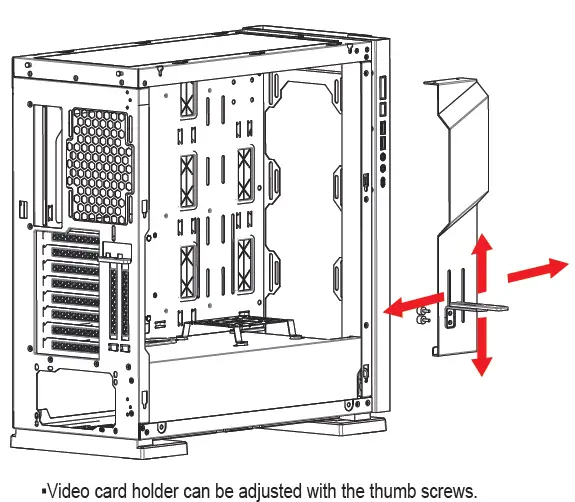 ▪Video card holder can be adjusted with the thumb screws.