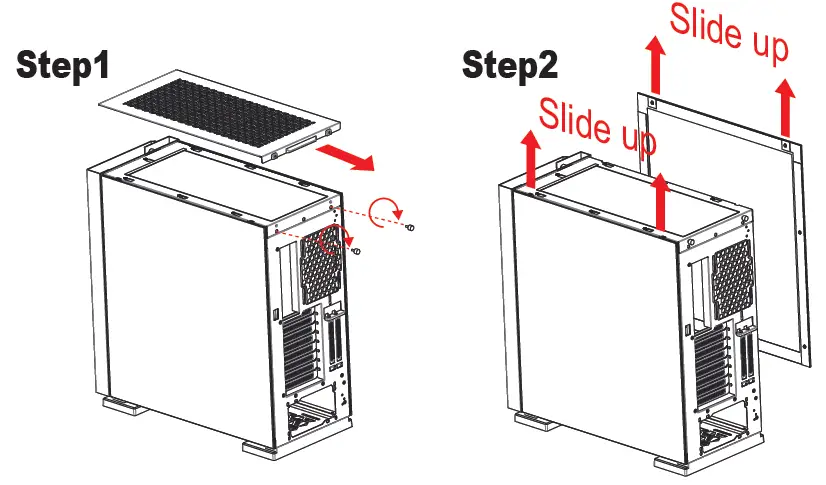 Step1

Step2

Slide up

Slide up