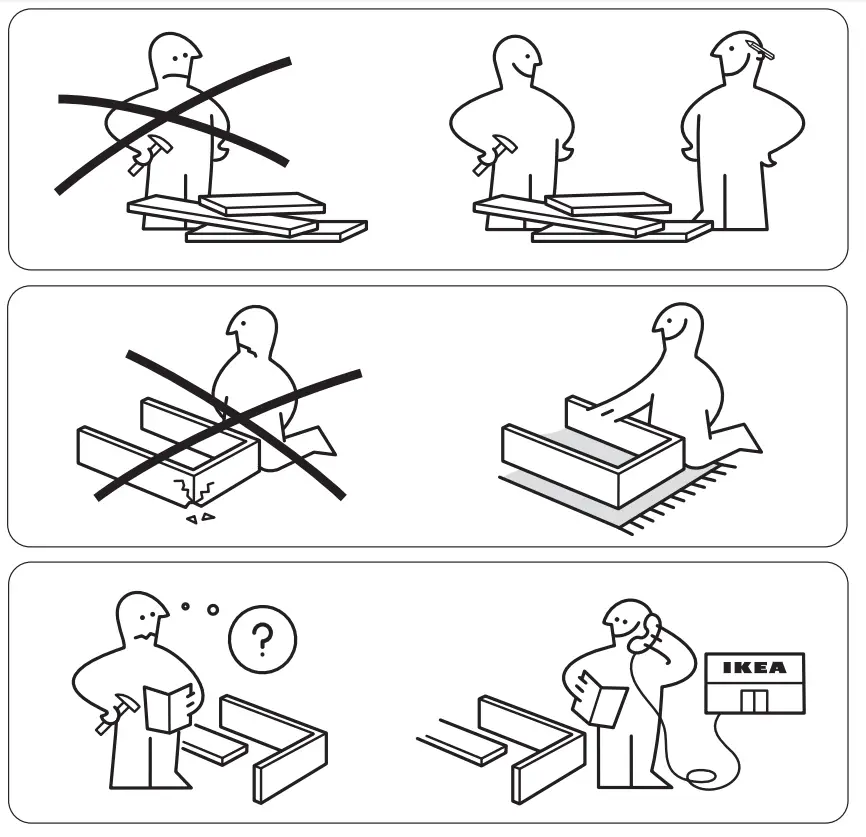 ?

IKEA