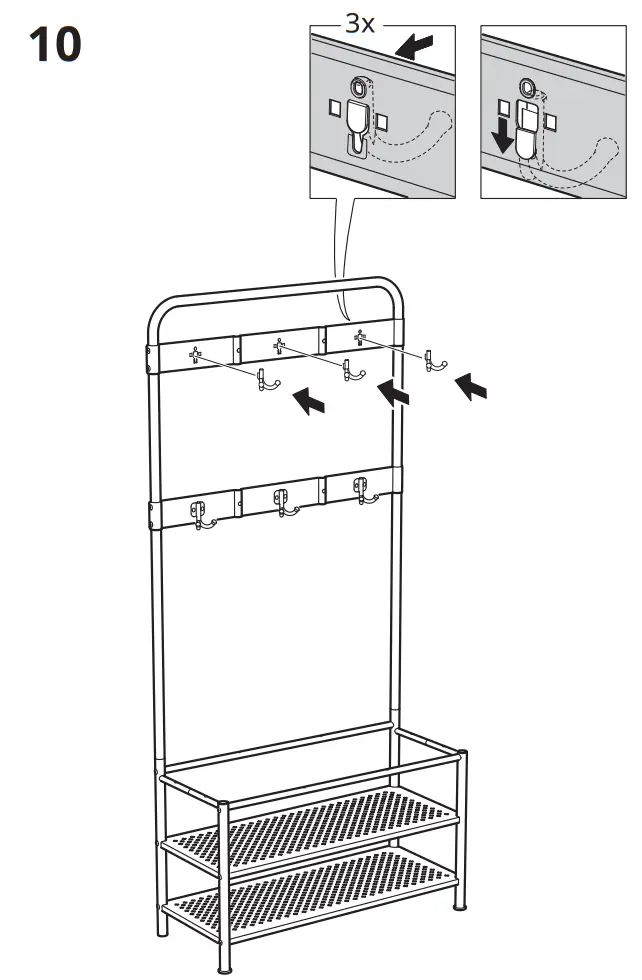 10

3x