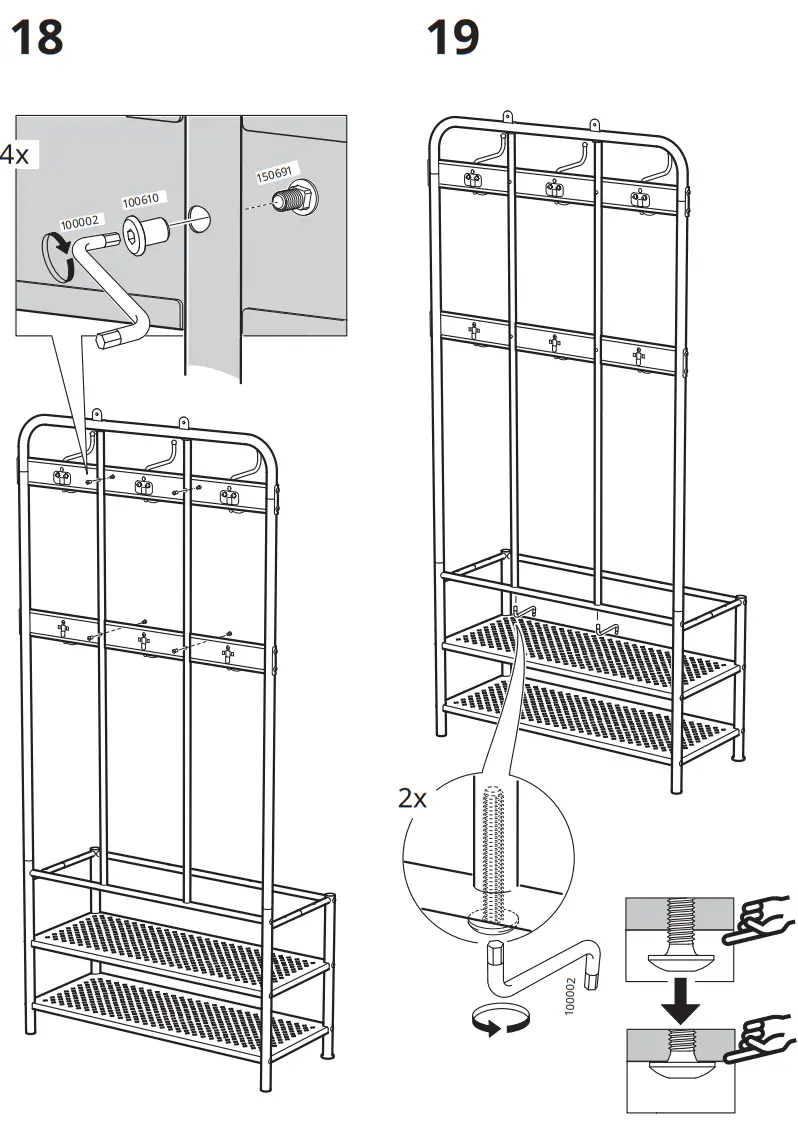 18

4x

100002

100610

150691

19

2x

100002