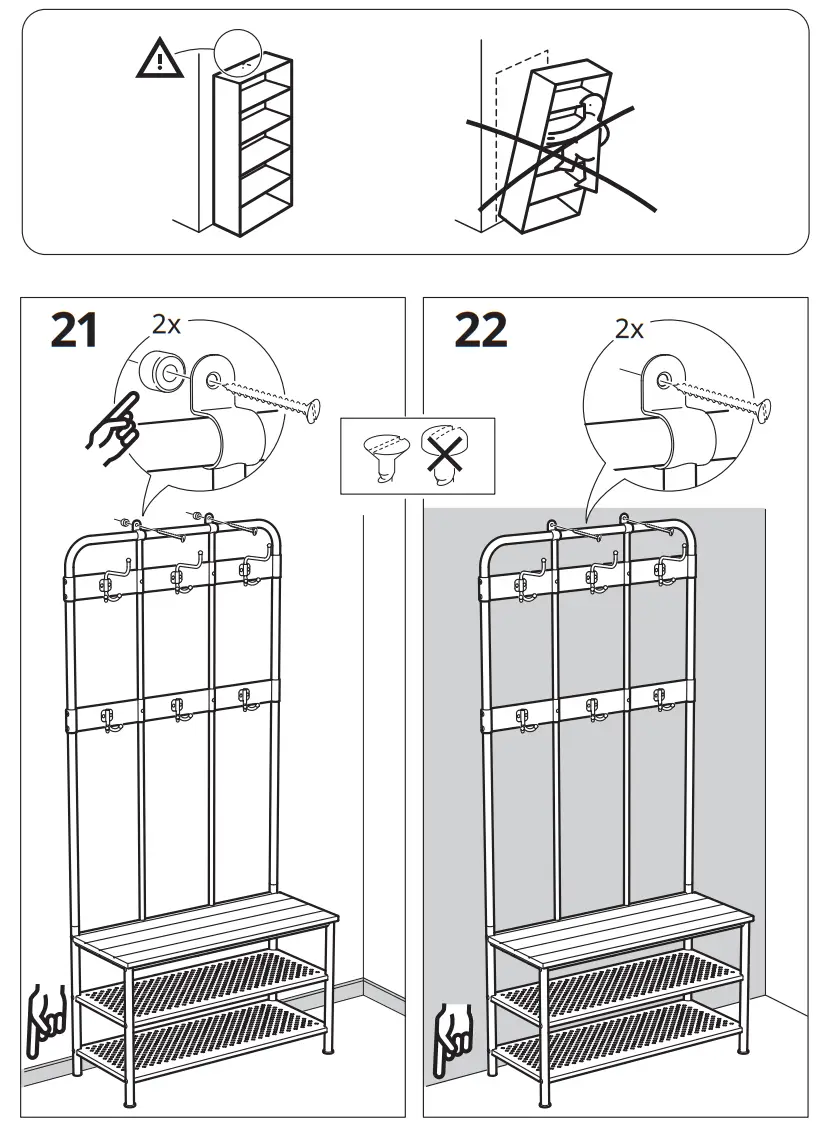 21

2x

22

2x