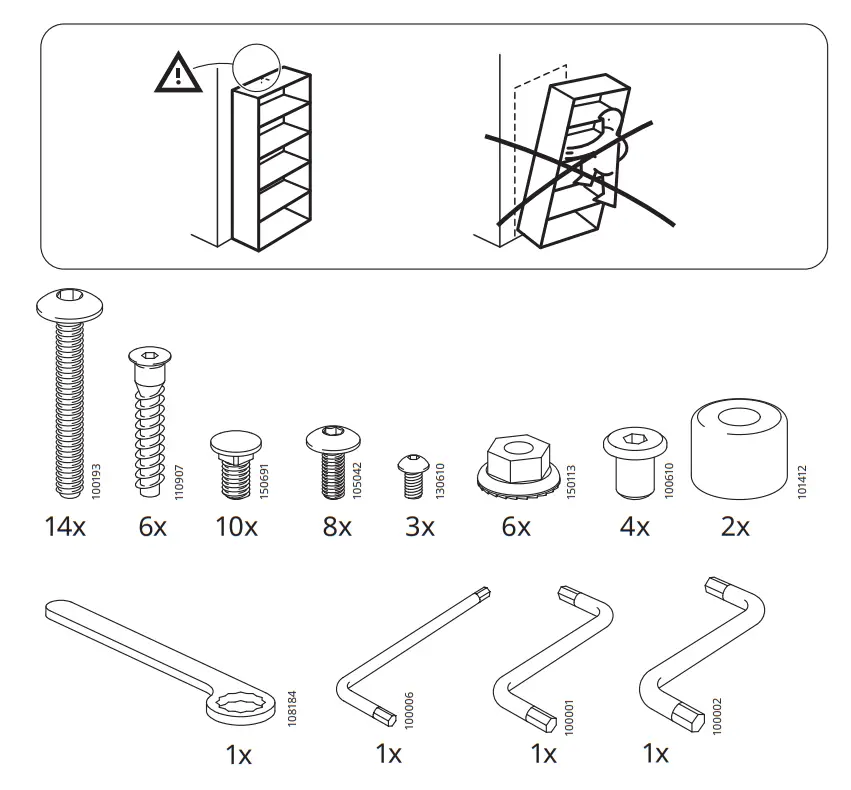 100193
14x

110907
6x

150691
10x

105042
8x

130610
3x

150113
6x

100610
4x

101412
2x

108184
1x

100006
1x

100001
1x

100002
1x