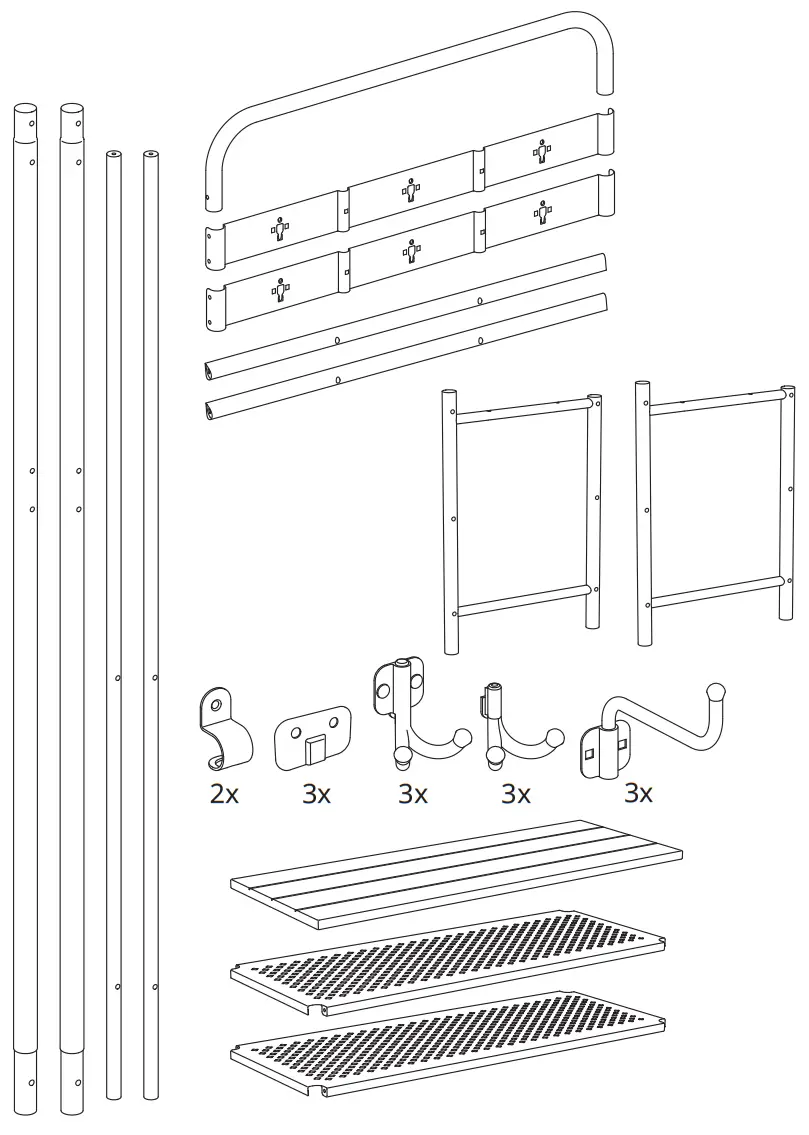 2x 3x 3x 3x 3x