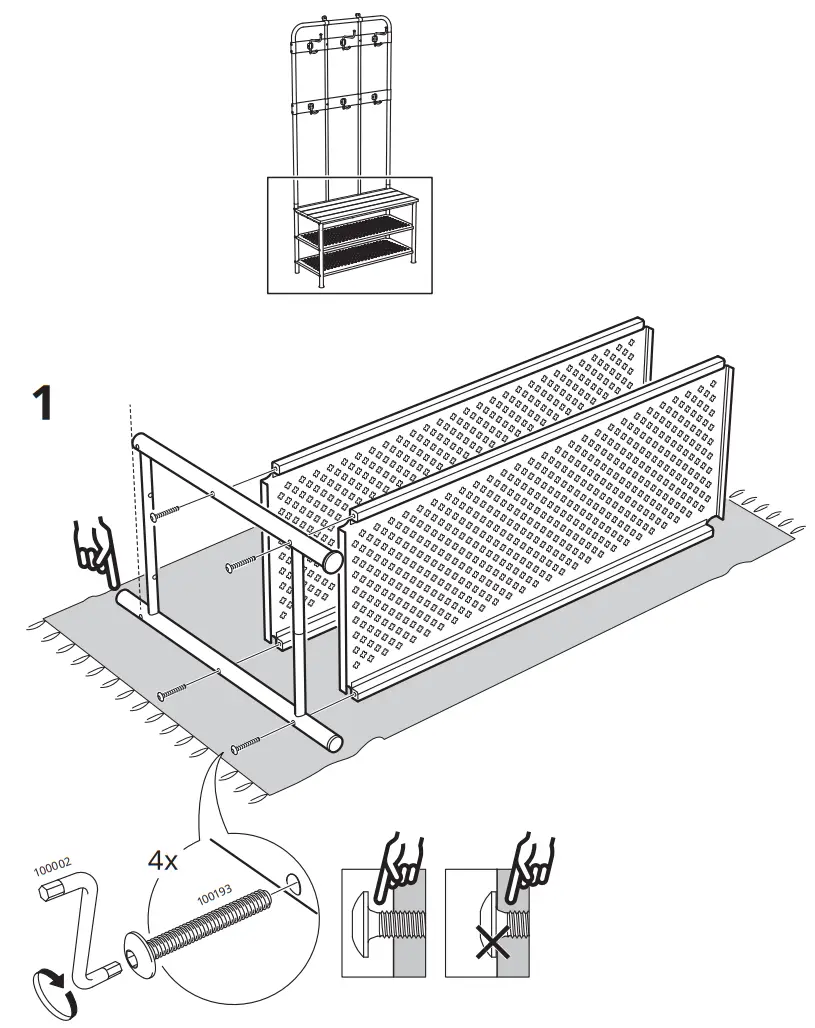 1

100002

4x

100193