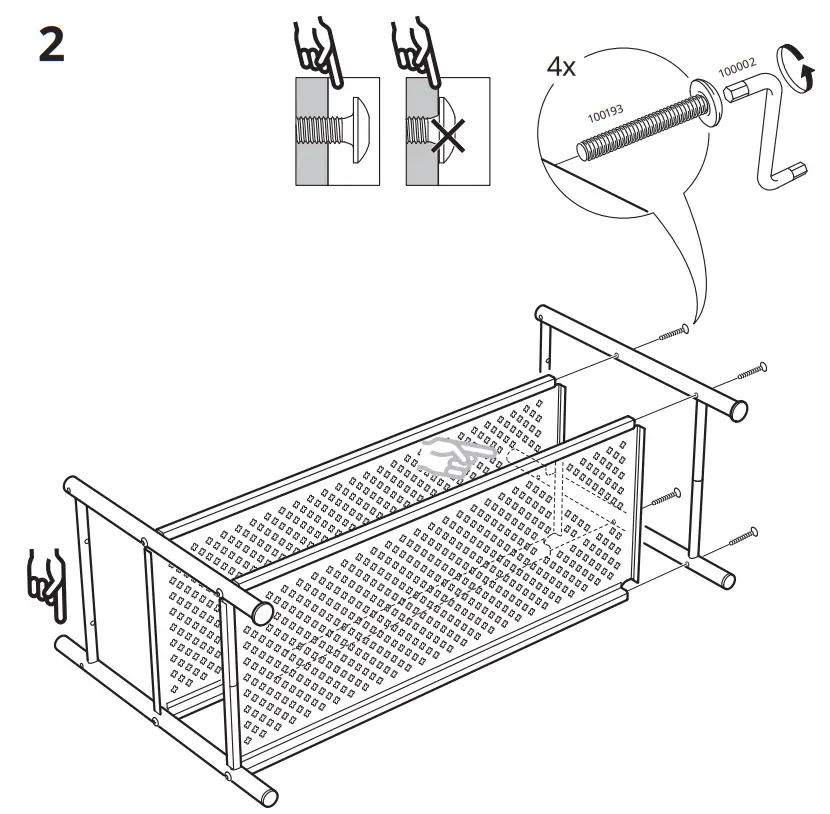 2

4x

100193

100002