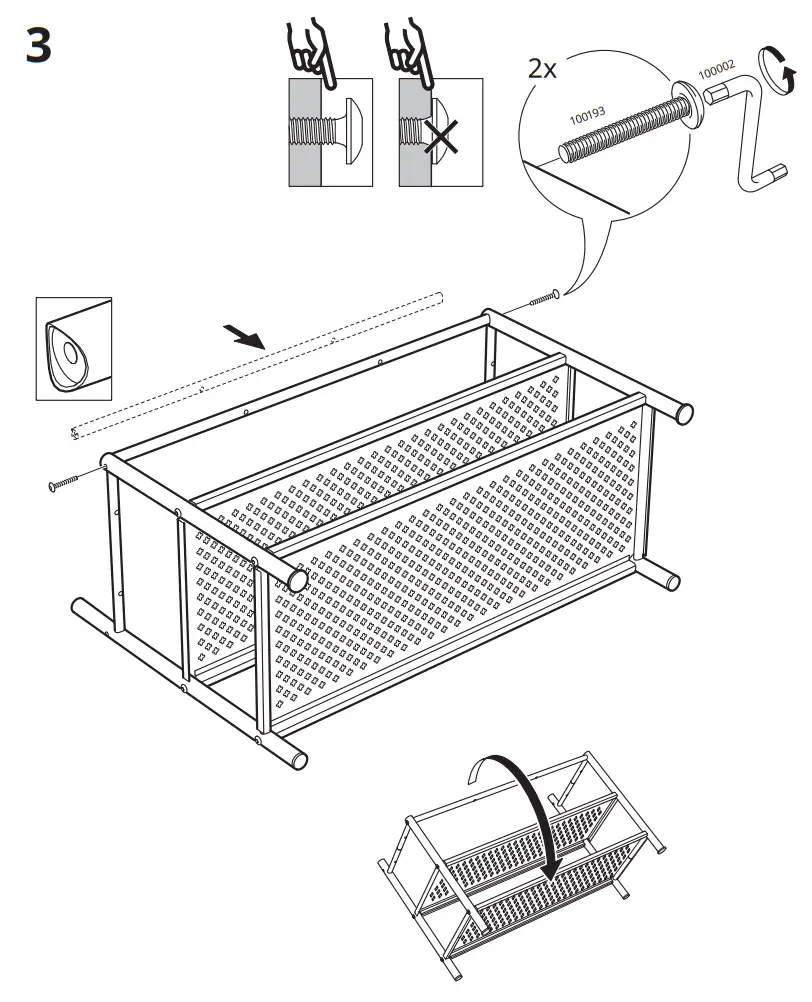 3

2x

100193

100002